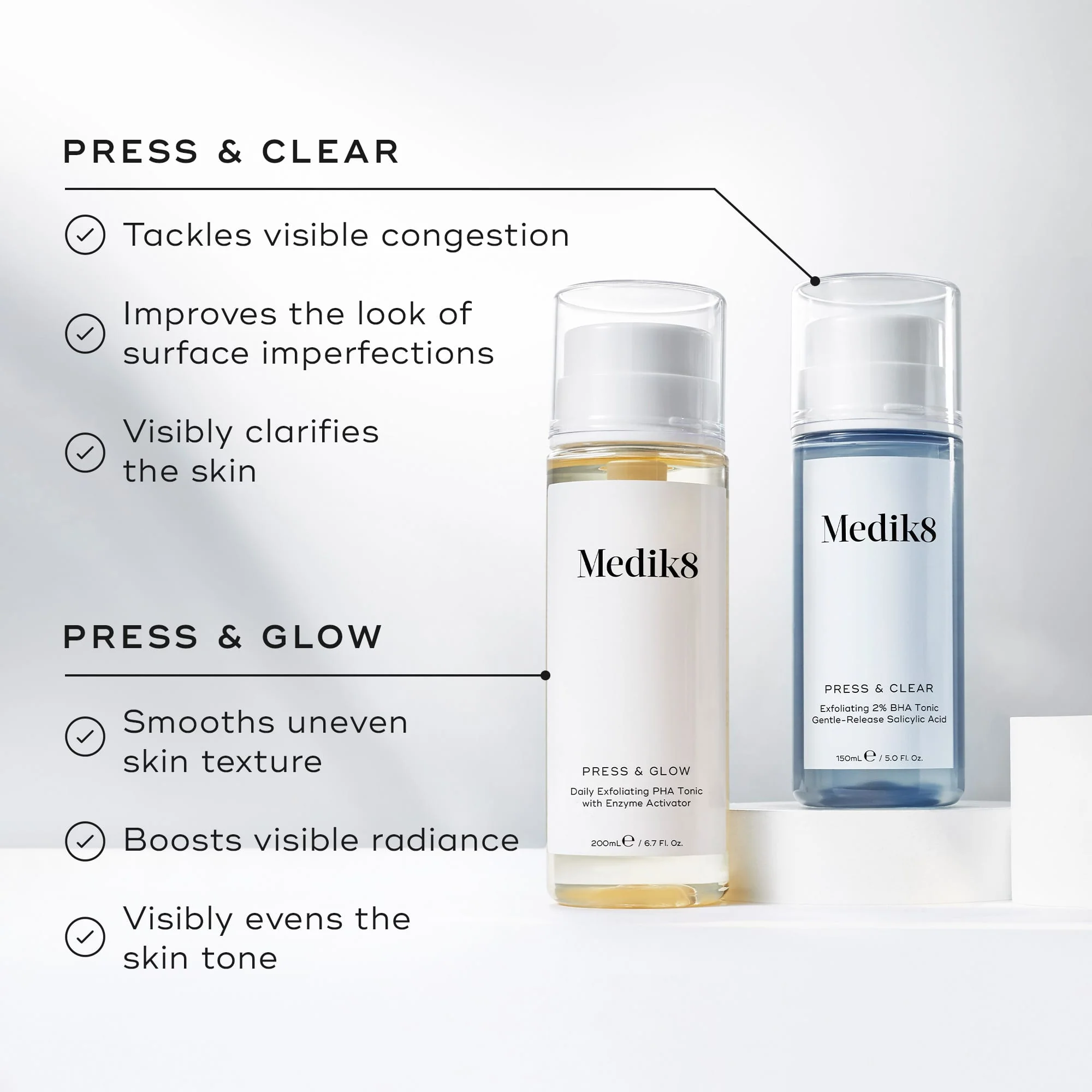 PRESS & CLEAR

Tackles visible congestion

Improves the look of surface imperfections

Visibly clarifies the skin

PRESS & GLOW

Smooths uneven skin texture

Boosts visible radiance

Visibly evens the skin tone

Medik8

PRESS & GLOW

Daily Exfoliating PHA Tonic with Enzyme Activator

200mL ℮ / 6.7 Fl. Oz.

Medik8

PRESS & CLEAR

Exfoliating 2% BHA Tonic Gentle-Release Salicylic Acid

150mL ℮ / 5.0 Fl. Oz.